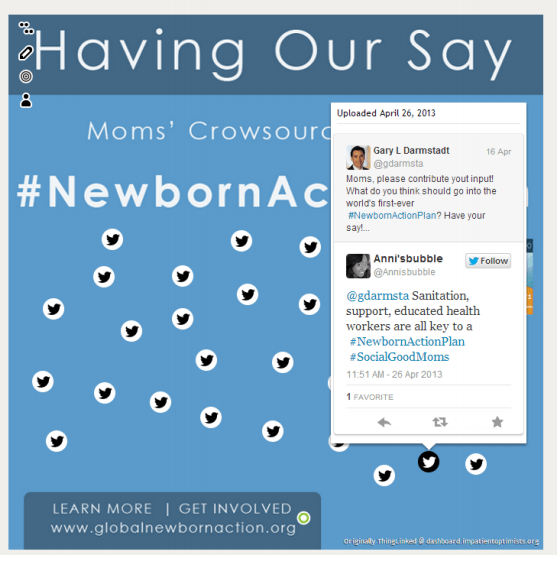 Having Our Say

Moms' Crowsourc

#NewbornAc

Uploaded April 26, 2013

Gary L Darmstadt
@gdarmsta
16 Apr

Moms, please contribute yout input! What do you think should go into the world's first-ever #NewbornActionPlan? Have your say!...

Anni'sbubble
@Annisbubble
Follow

@gdarmsta Sanitation, support, educated health workers are all key to a #NewbornActionPlan #SocialGoodMoms

11:51 AM - 26 Apr 2013

1 FAVORITE

LEARN MORE | GET INVOLVED
www.globalnewbornaction.org

Originally ThingLinked @ dashboard.impatientoptimists.org